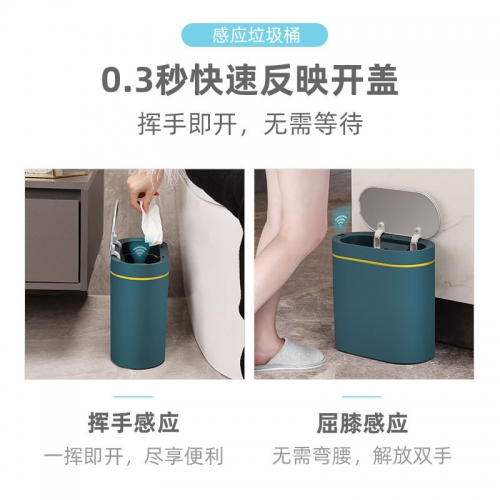 感应垃圾桶

0.3秒快速反映开盖

挥手即开，无需等待

挥手感应

一挥即开，尽享便利

屈膝感应

无需弯腰，解放双手